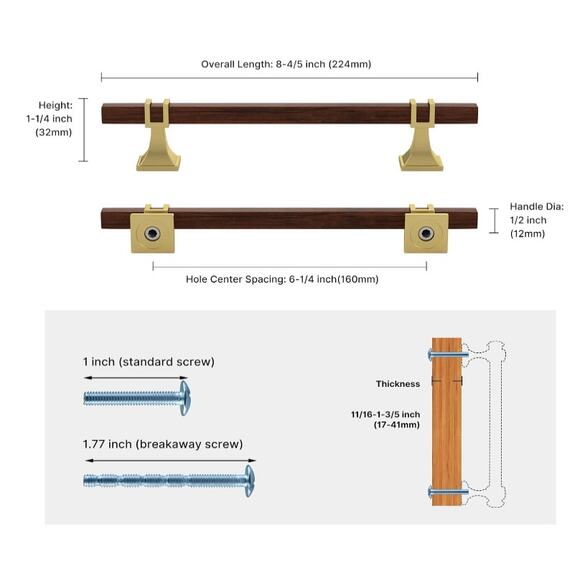 Overall Length: 8-4/5 inch (224mm)

Height:
1-1/4 inch
(32mm)

Handle Dia:
1/2 inch
(12mm)

Hole Center Spacing: 6-1/4 inch(160mm)

1 inch (standard screw)

1.77 inch (breakaway screw)

Thickness

11/16-1-3/5 inch
(17-41mm)